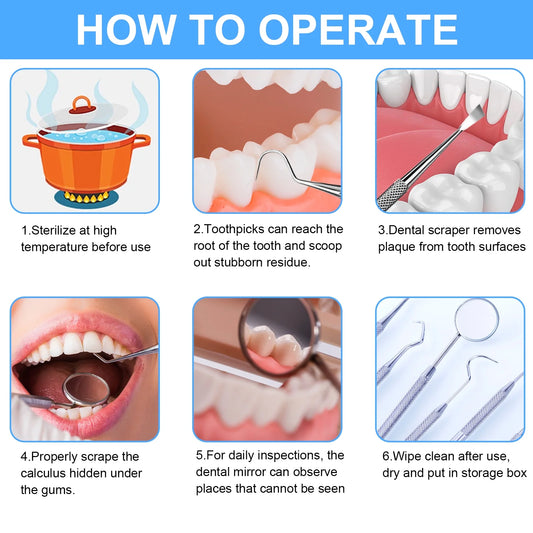 HOW TO OPERATE

1.Sterilize at high temperature before use

2.Toothpicks can reach the root of the tooth and scoop out stubborn residue.

3.Dental scraper removes plaque from tooth surfaces

4.Properly scrape the calculus hidden under the gums.

5.For daily inspections, the dental mirror can observe places that cannot be seen

6.Wipe clean after use, dry and put in storage box